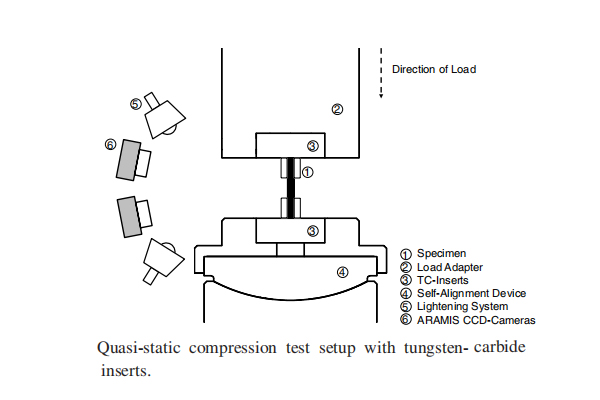 Direction of Load

⑤

②

⑥

③

①

③

④

① Specimen
② Load Adapter
③ TC-Inserts
④ Self-Alignment Device
⑤ Lightening System
⑥ ARAMIS CCD-Cameras

Quasi-static compression test setup with tungsten- carbide inserts.